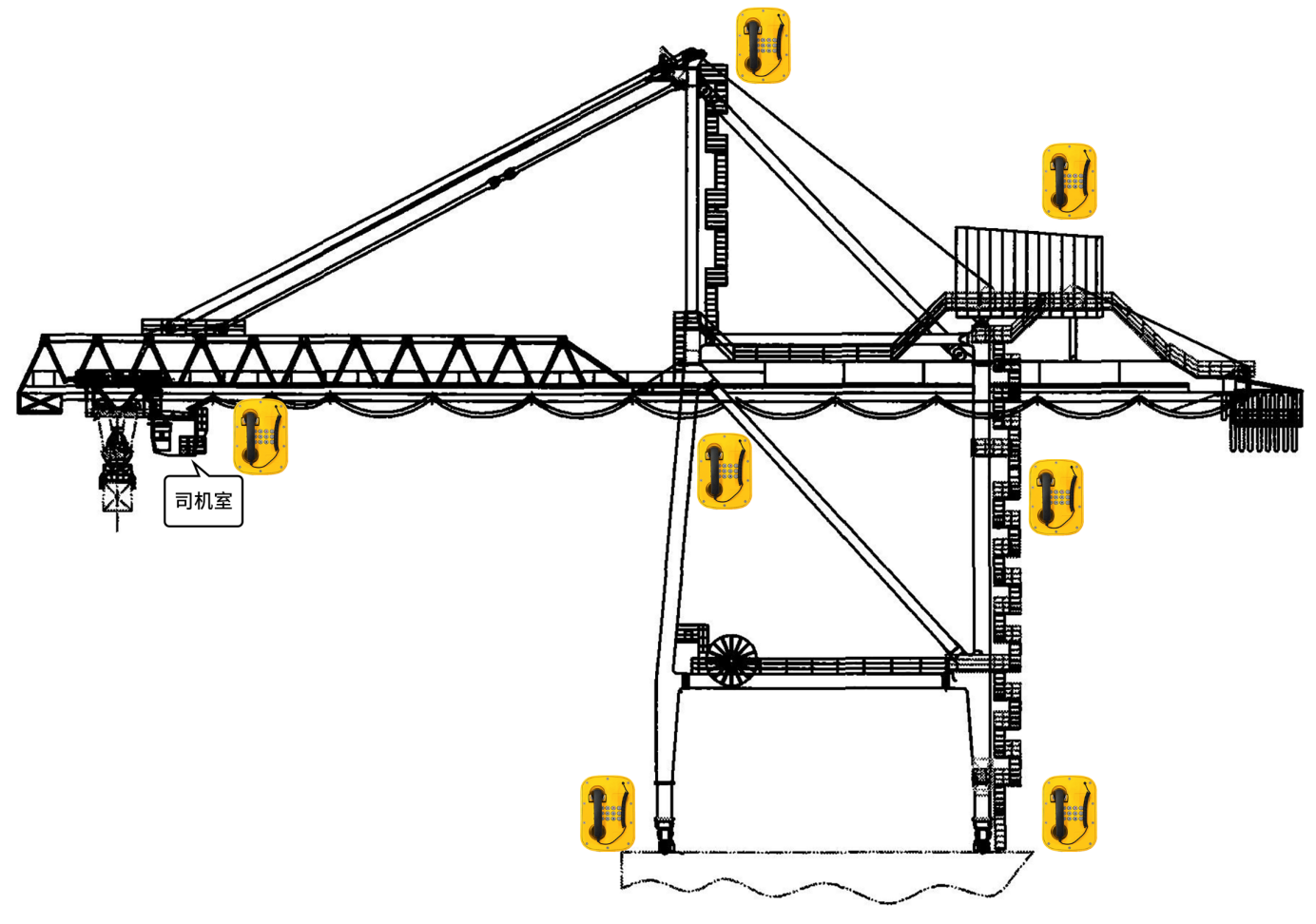 司机室